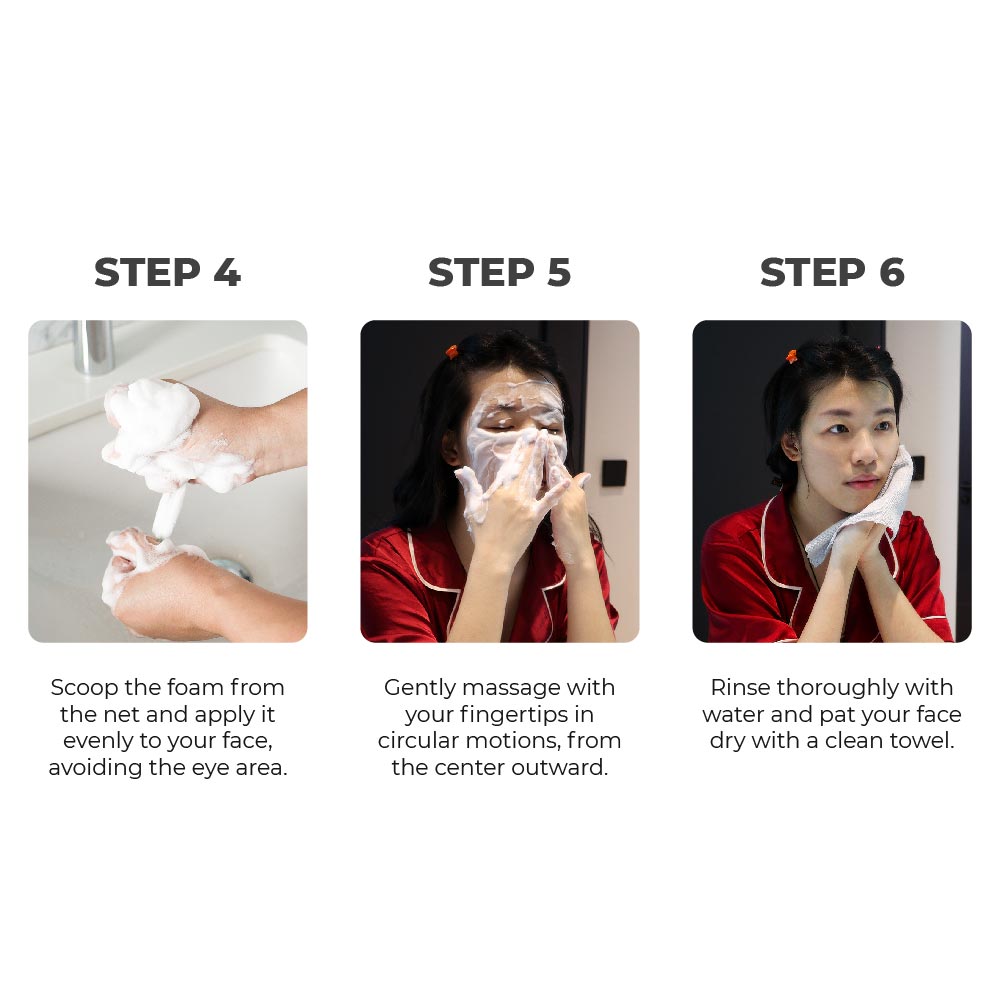 STEP 4

Scoop the foam from the net and apply it evenly to your face, avoiding the eye area.

STEP 5

Gently massage with your fingertips in circular motions, from the center outward.

STEP 6

Rinse thoroughly with water and pat your face dry with a clean towel.